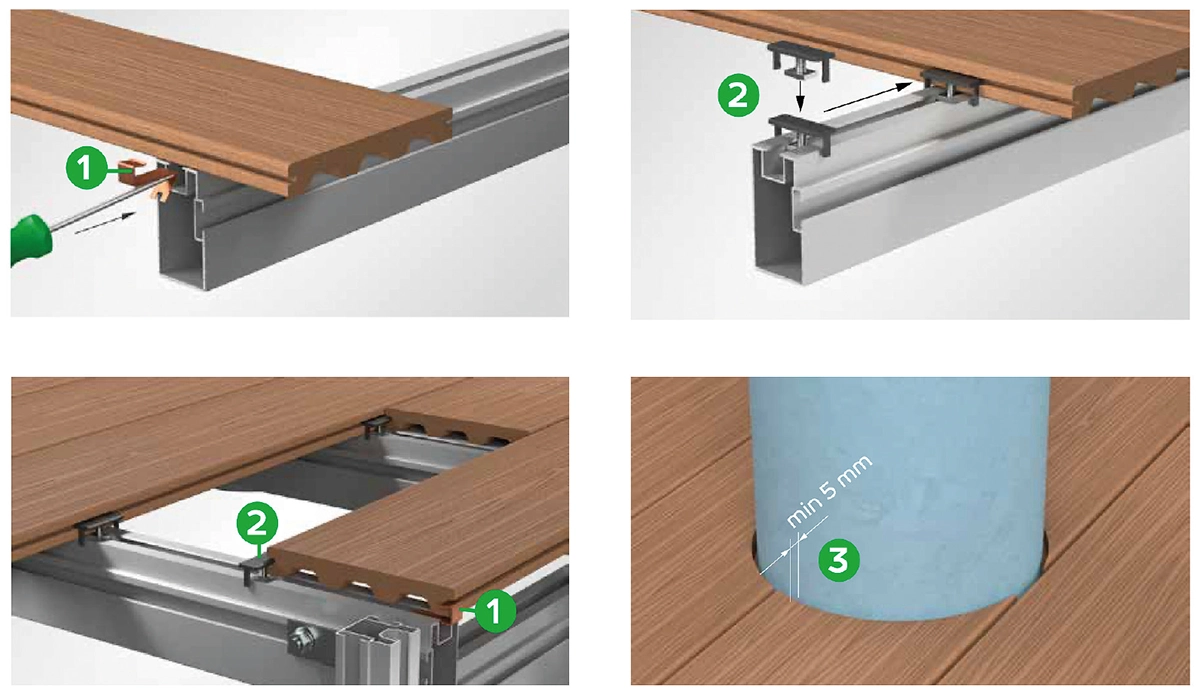 1

2

2

1

min 5 mm

3